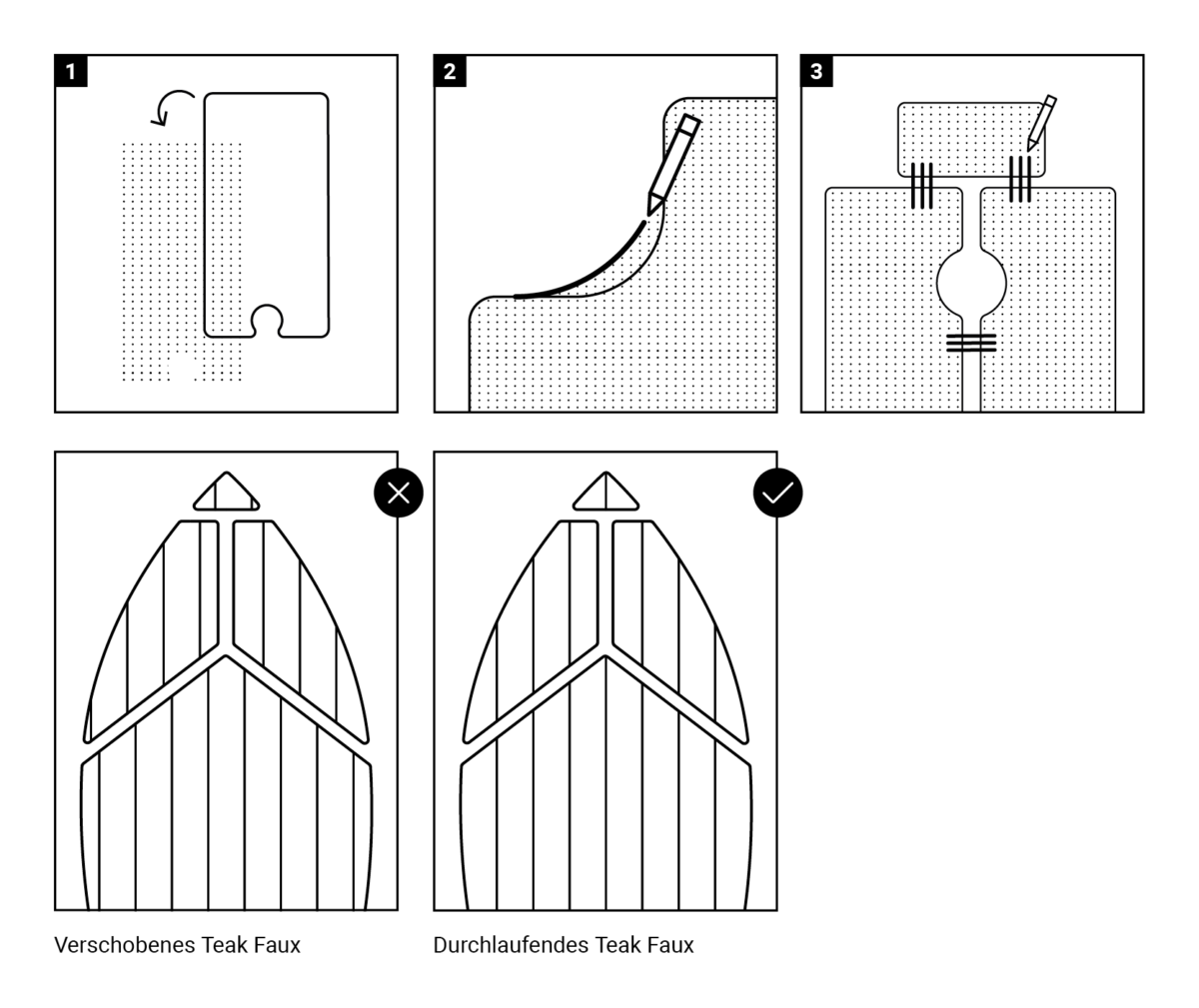 1

2

3

Verschobenes Teak Faux

Durchlaufendes Teak Faux